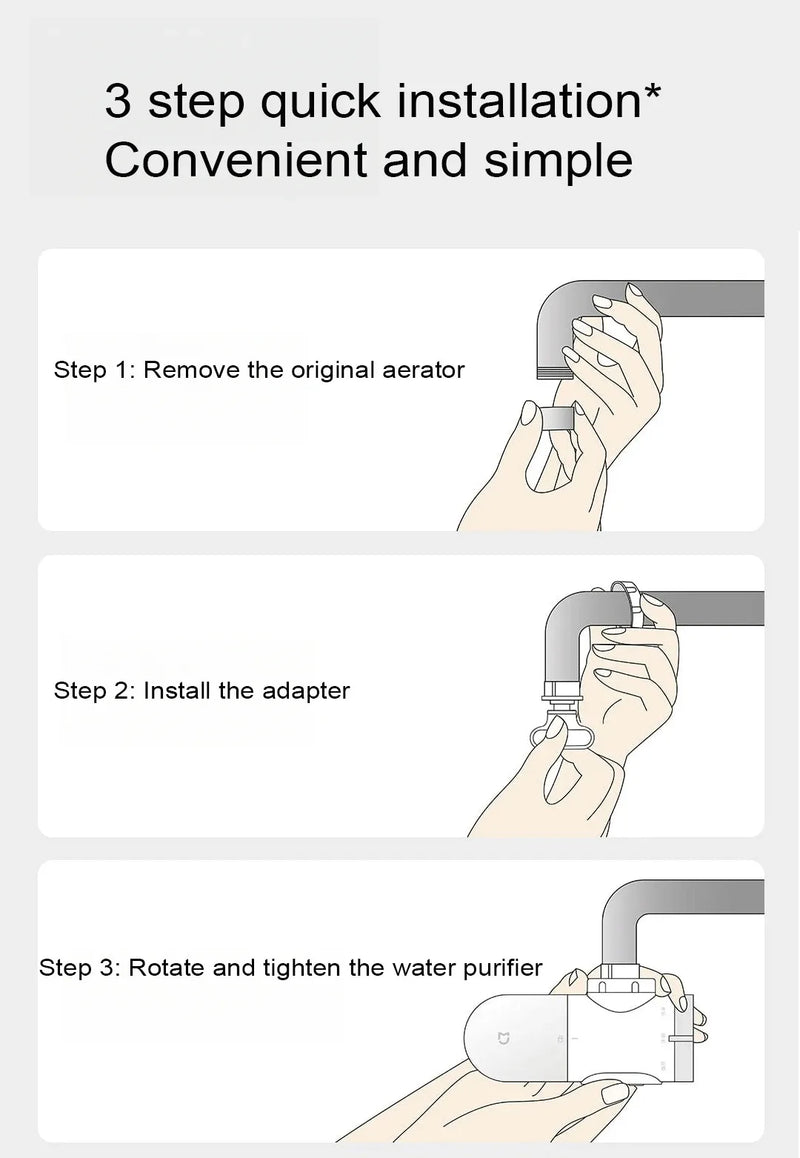 3 step quick installation*
Convenient and simple

Step 1: Remove the original aerator

Step 2: Install the adapter

Step 3: Rotate and tighten the water purifier