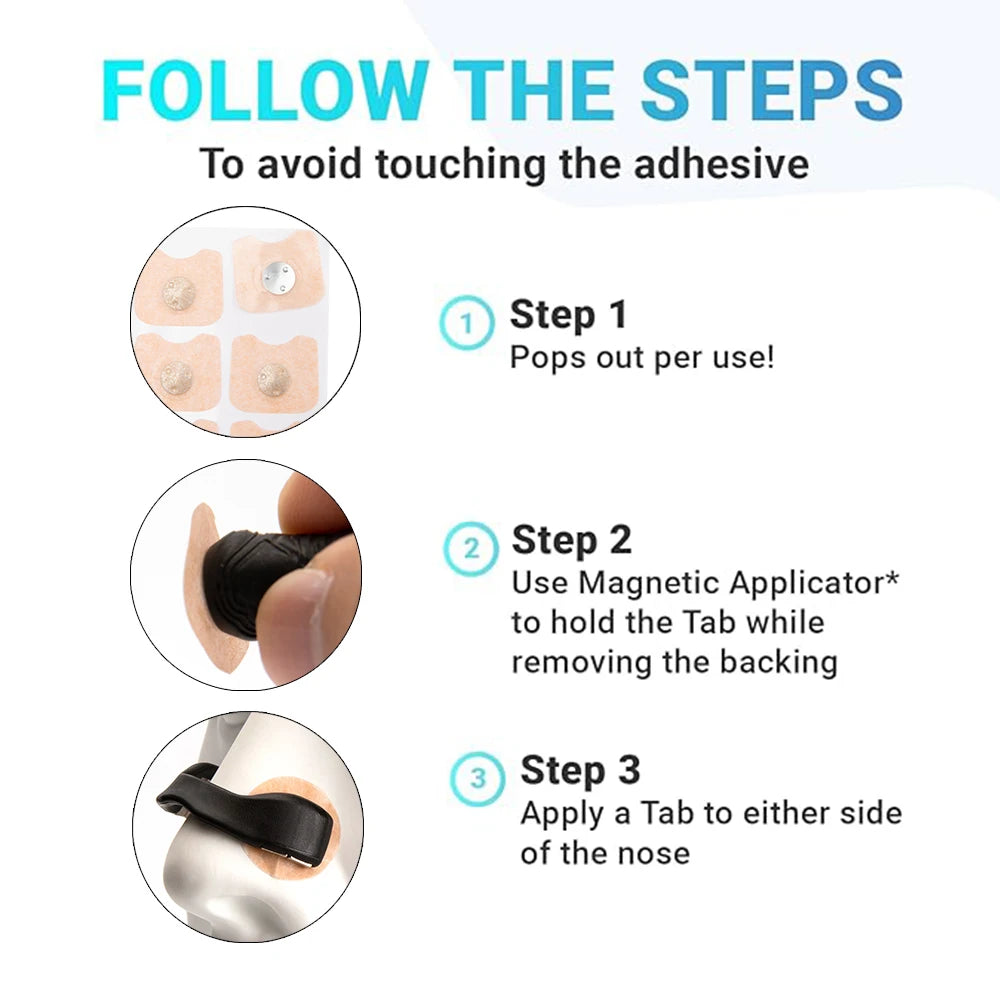 FOLLOW THE STEPS
To avoid touching the adhesive

1 Step 1
Pops out per use!

2 Step 2
Use Magnetic Applicator* to hold the Tab while removing the backing

3 Step 3
Apply a Tab to either side of the nose